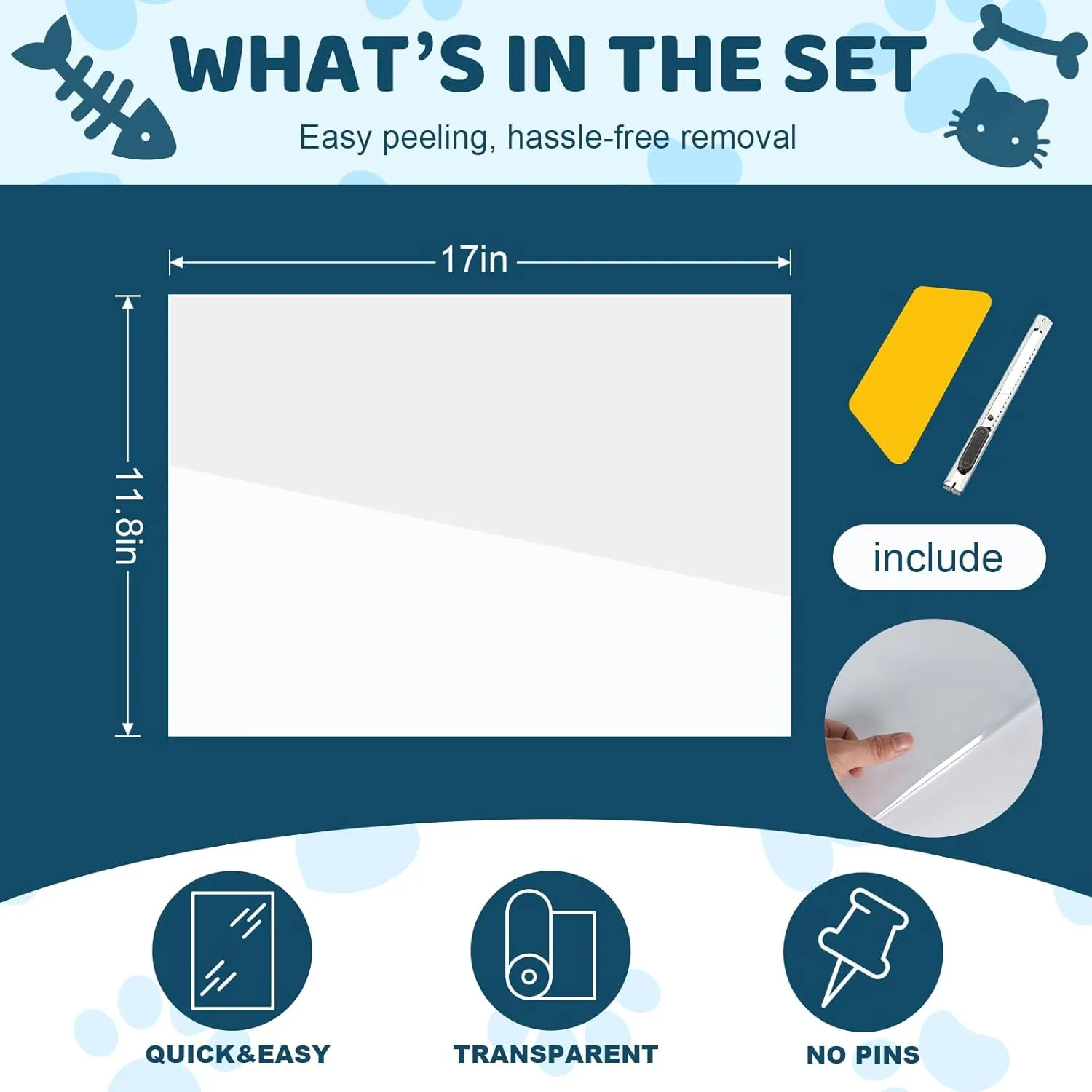 WHAT'S IN THE SET

Easy peeling, hassle-free removal

17in

11.8in

include

QUICK&EASY

TRANSPARENT

NO PINS