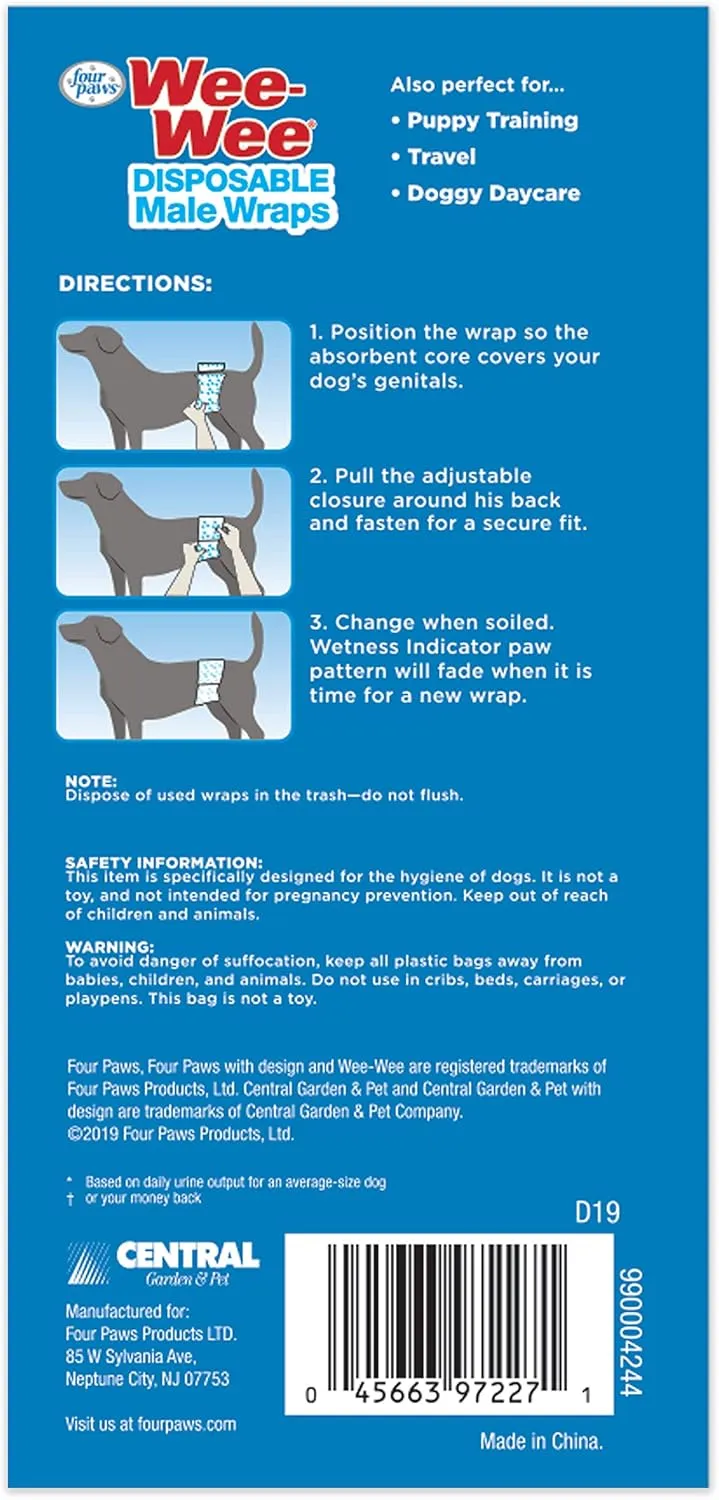 four paws Wee-Wee® DISPOSABLE Male Wraps

Also perfect for...
• Puppy Training
• Travel
• Doggy Daycare

DIRECTIONS:

1. Position the wrap so the absorbent core covers your dog's genitals.

2. Pull the adjustable closure around his back and fasten for a secure fit.

3. Change when soiled. Wetness Indicator paw pattern will fade when it is time for a new wrap.

NOTE:
Dispose of used wraps in the trash—do not flush.

SAFETY INFORMATION:
This item is specifically designed for the hygiene of dogs. It is not a toy, and not intended for pregnancy prevention. Keep out of reach of children and animals.

WARNING:
To avoid danger of suffocation, keep all plastic bags away from babies, children, and animals. Do not use in cribs, beds, carriages, or playpens. This bag is not a toy.

Four Paws, Four Paws with design and Wee-Wee are registered trademarks of Four Paws Products, Ltd. Central Garden & Pet and Central Garden & Pet with design are trademarks of Central Garden & Pet Company.
©2019 Four Paws Products, Ltd.

* Based on daily urine output for an average-size dog
† or your money back

D19

CENTRAL Garden & Pet

Manufactured for:
Four Paws Products LTD.
85 W Sylvania Ave,
Neptune City, NJ 07753

Visit us at fourpaws.com

0 45663 97227 1

990004244

Made in China.